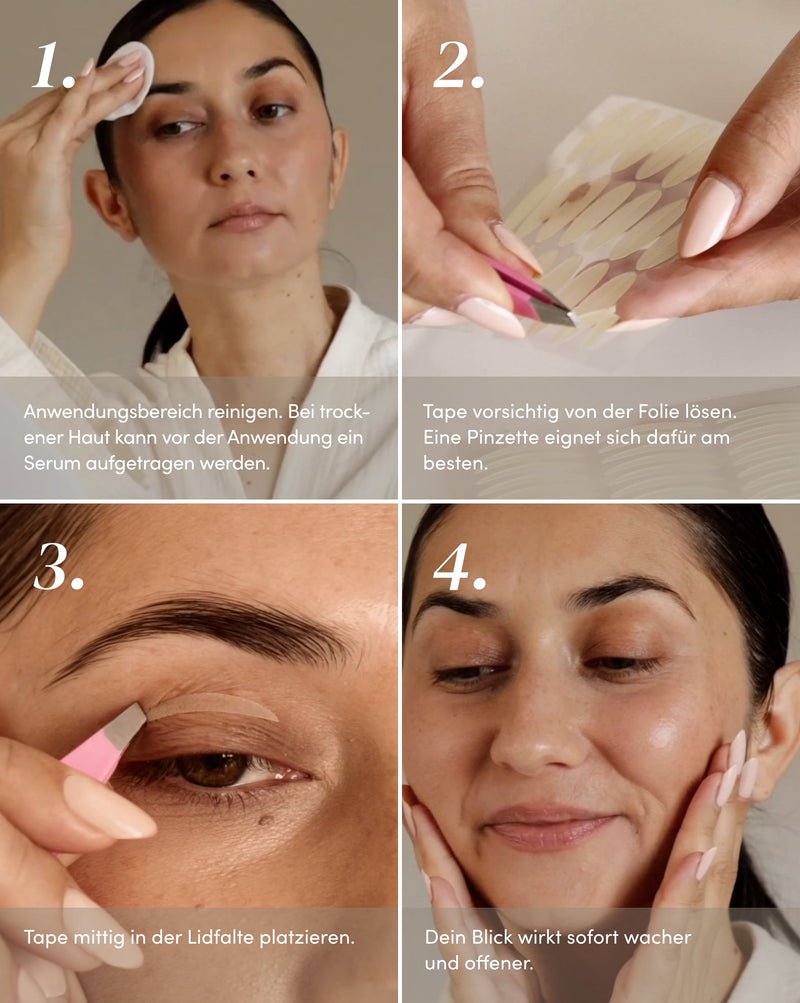 1.

Anwendungsbereich reinigen. Bei trockener Haut kann vor der Anwendung ein Serum aufgetragen werden.

2.

Tape vorsichtig von der Folie lösen. Eine Pinzette eignet sich dafür am besten.

3.

Tape mittig in der Lidfalte platzieren.

4.

Dein Blick wirkt sofort wacher und offener.